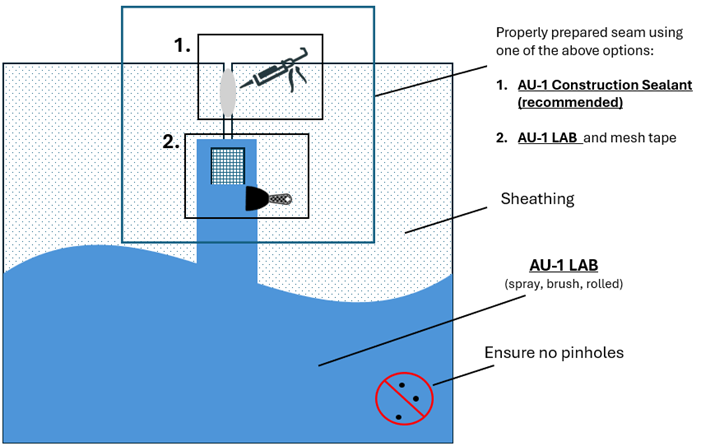 1.

2.

Properly prepared seam using one of the above options:

1. AU-1 Construction Sealant (recommended)

2. AU-1 LAB and mesh tape

Sheathing

AU-1 LAB
(spray, brush, rolled)

Ensure no pinholes